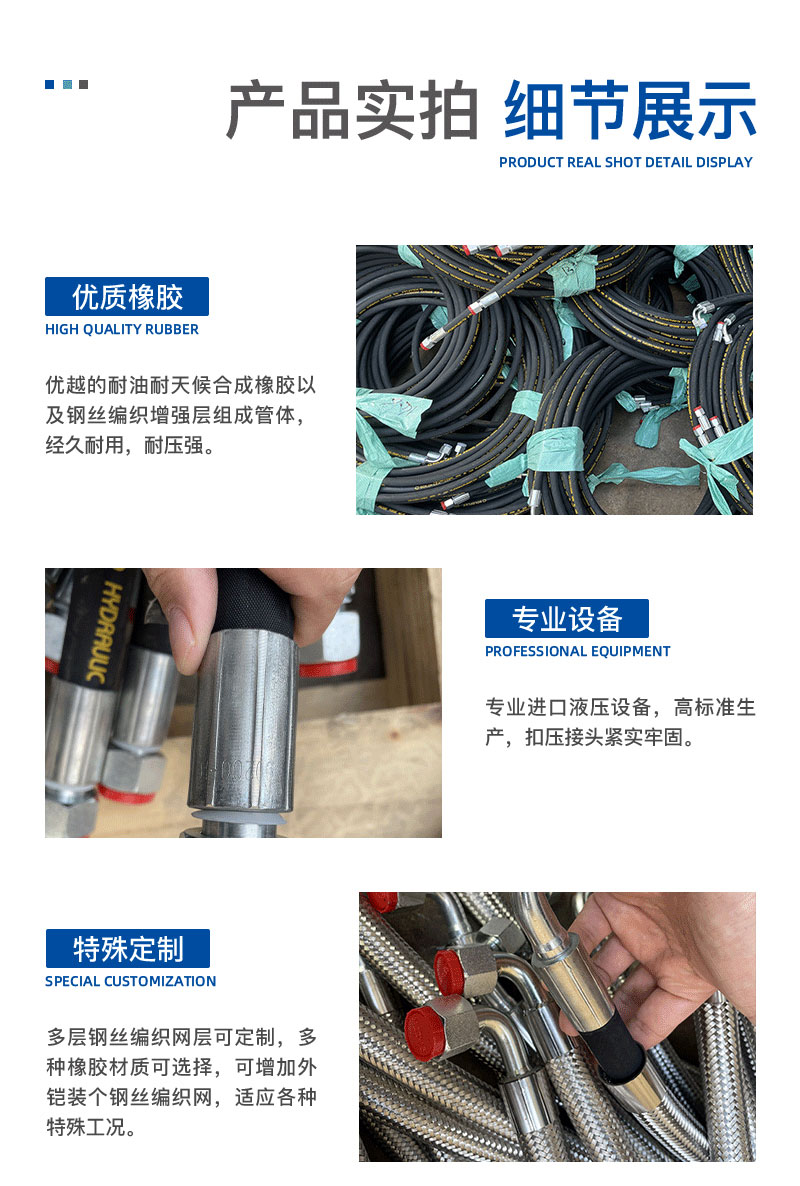 产品实拍 细节展示
PRODUCT REAL SHOT DETAIL DISPLAY

优质橡胶
HIGH QUALITY RUBBER

优越的耐油耐天候合成橡胶以及钢丝编织增强层组成管体，经久耐用，耐压强。

HYDRAULIC

专业设备
PROFESSIONAL EQUIPMENT

专业进口液压设备，高标准生产，扣压接头紧实牢固。

特殊定制
SPECIAL CUSTOMIZATION

多层钢丝编织网层可定制，多种橡胶材质可选择，可增加外铠装个钢丝编织网，适应各种特殊工况。